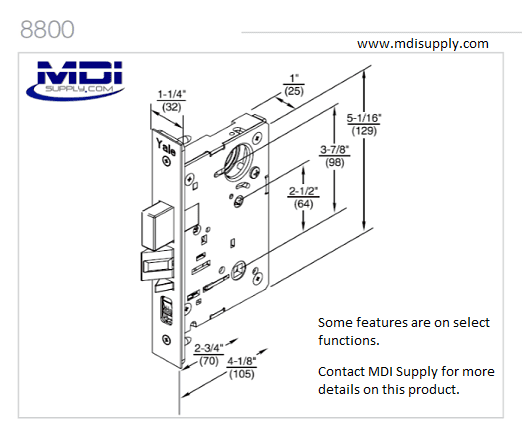 8800

www.mdisupply.com

MDI
SUPPLY.COM

1-1/4"
(32)

1"
(25)

5-1/16"
(129)

3-7/8"
(98)

2-1/2"
(64)

Yale

2-3/4"
(70)

4-1/8"
(105)

Some features are on select functions.

Contact MDI Supply for more details on this product.