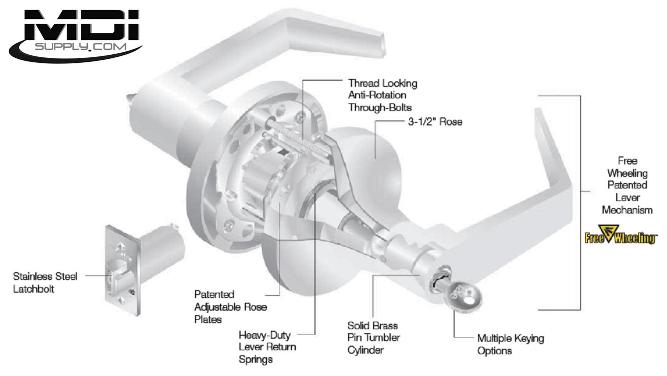 MDI
SUPPLY.COM

Thread Locking Anti-Rotation Through-Bolts

3-1/2" Rose

Free Wheeling Patented Lever Mechanism

Free Wheeling

Stainless Steel Latchbolt

Patented Adjustable Rose Plates

Heavy-Duty Lever Return Springs

Solid Brass Pin Tumbler Cylinder

Multiple Keying Options