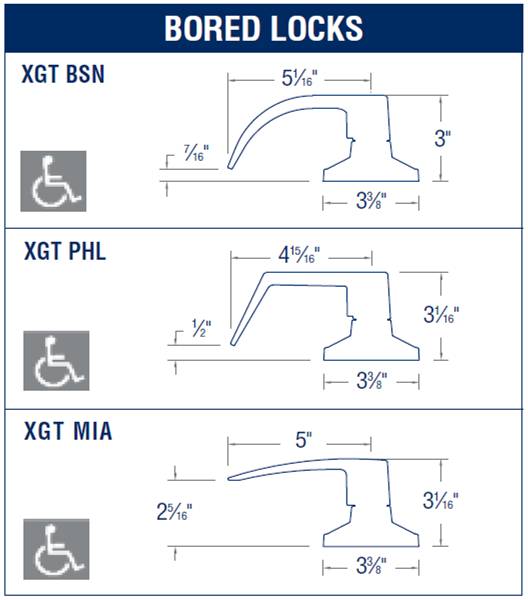 BORED LOCKS

XGT BSN

$5\frac{1}{16}$"

$\frac{7}{16}$"

3"

$3\frac{3}{8}$"

XGT PHL

$4\frac{15}{16}$"

$\frac{1}{2}$"

$3\frac{1}{16}$"

$3\frac{3}{8}$"

XGT MIA

5"

$2\frac{5}{16}$"

$3\frac{1}{16}$"

$3\frac{3}{8}$"