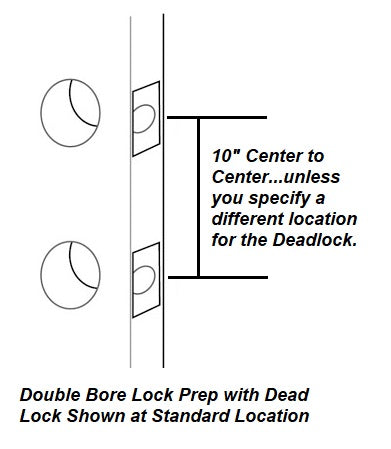 10" Center to Center...unless you specify a different location for the Deadlock.

Double Bore Lock Prep with Dead Lock Shown at Standard Location